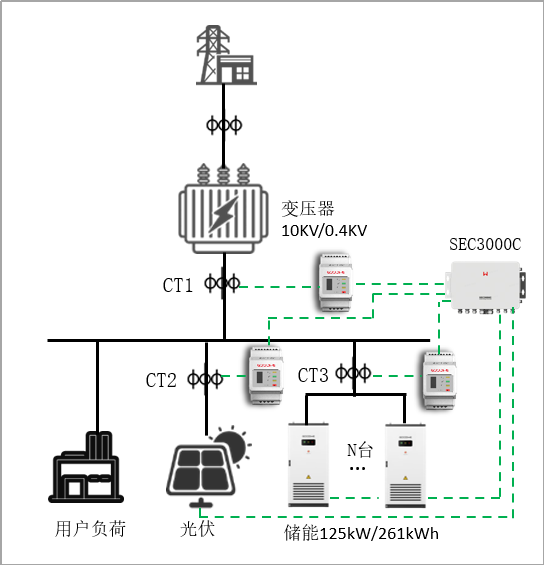 变压器
10KV/0.4KV

SEC3000C

CT1

CT2

CT3

N台
…

用户负荷

光伏

储能125kW/261kWh